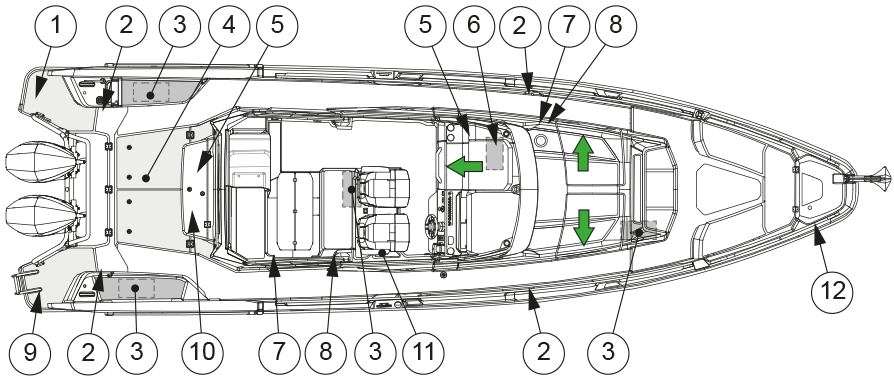 1 2 3 4 5 5 6 2 7 8

9 2 3 10 7 8 3 11 2 3 12